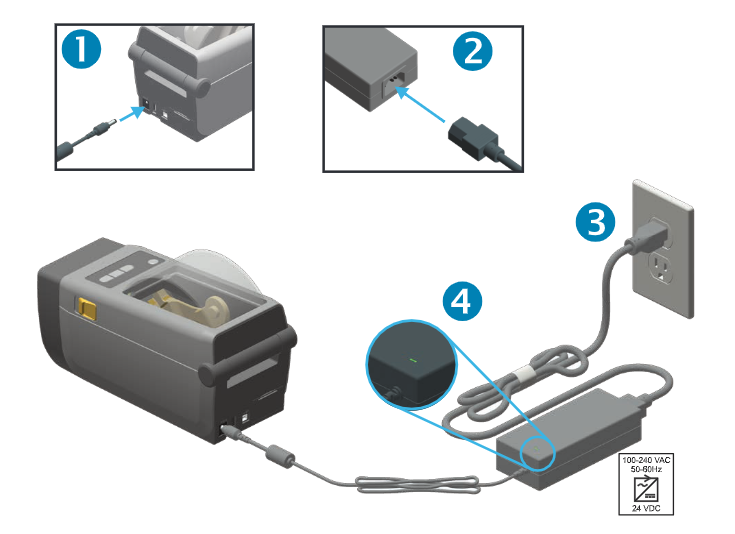 1

2

3

4

100-240 VAC
50-60Hz

24 VDC