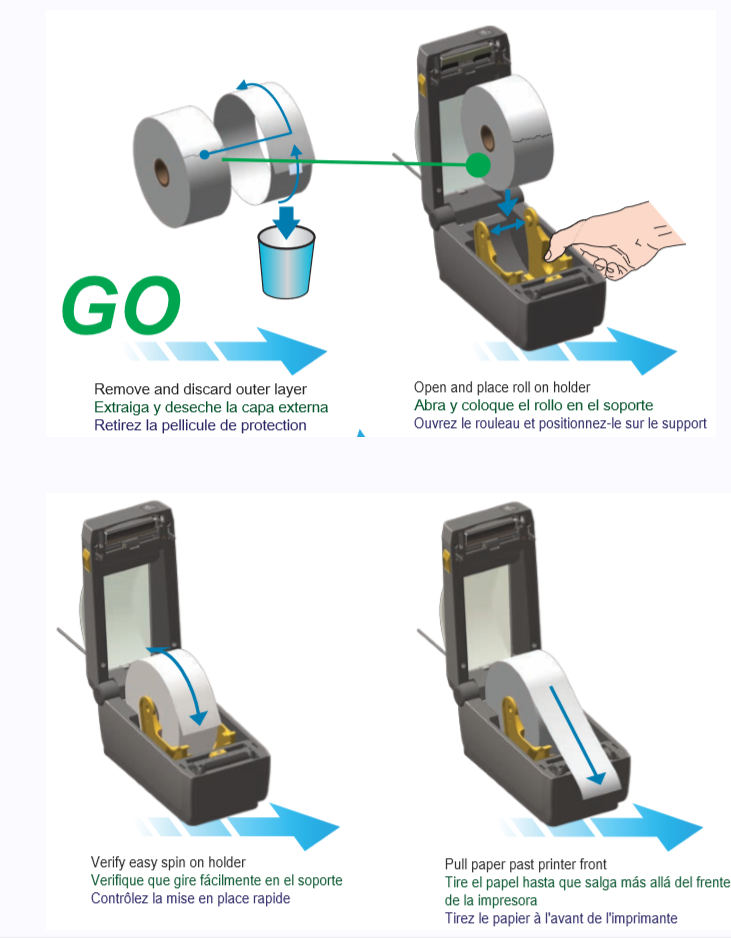 GO

Remove and discard outer layer
Extraiga y deseche la capa externa
Retirez la pellicule de protection

Open and place roll on holder
Abra y coloque el rollo en el soporte
Ouvrez le rouleau et positionnez-le sur le support

Verify easy spin on holder
Verifique que gire fácilmente en el soporte
Contrôlez la mise en place rapide

Pull paper past printer front
Tire el papel hasta que salga más allá del frente de la impresora
Tirez le papier à l'avant de l'imprimante