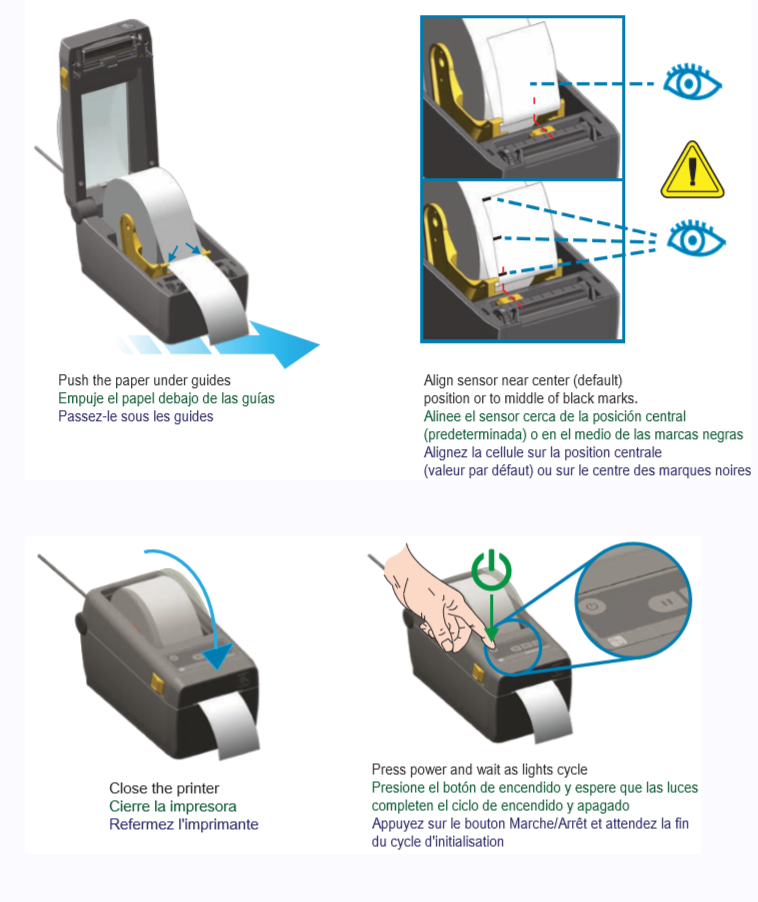 Push the paper under guides
Empuje el papel debajo de las guías
Passez-le sous les guides

Align sensor near center (default) position or to middle of black marks.
Alinee el sensor cerca de la posición central (predeterminada) o en el medio de las marcas negras
Alignez la cellule sur la position centrale (valeur par défaut) ou sur le centre des marques noires

Close the printer
Cierre la impresora
Refermez l'imprimante

Press power and wait as lights cycle
Presione el botón de encendido y espere que las luces completen el ciclo de encendido y apagado
Appuyez sur le bouton Marche/Arrêt et attendez la fin du cycle d'initialisation